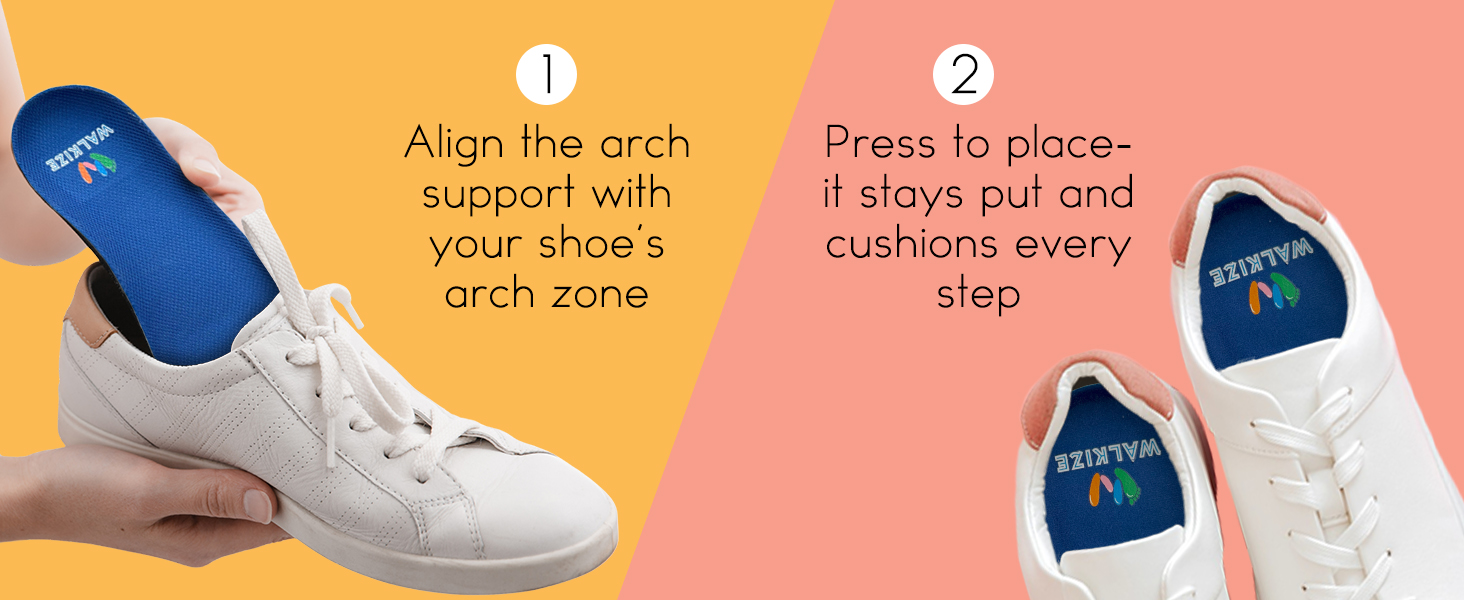 WALKIZE

1

Align the arch support with your shoe's arch zone

2

Press to place- it stays put and cushions every step

WALKIZE

WALKIZE